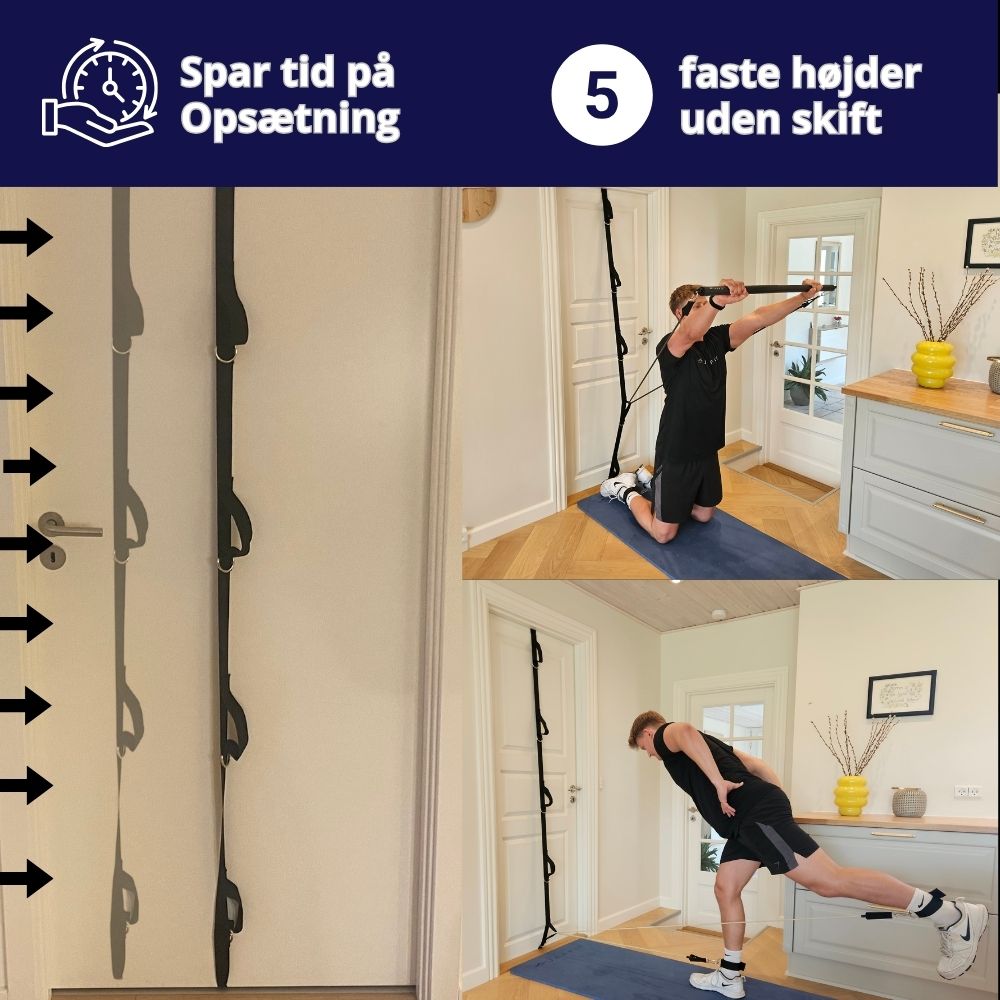 Spar tid på Opsætning

5 faste højder uden skift